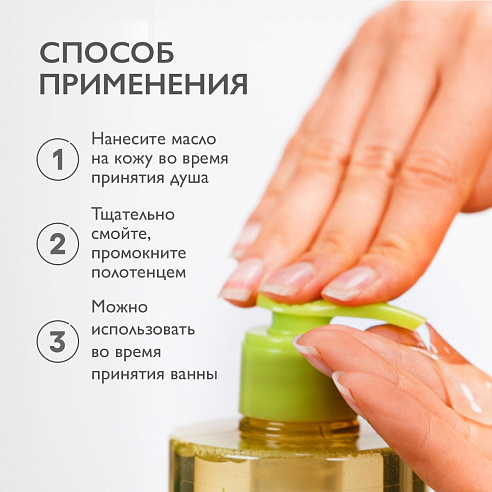 СПОСОБ ПРИМЕНЕНИЯ

1 Нанесите масло на кожу во время принятия душа

2 Тщательно смойте, промокните полотенцем

3 Можно использовать во время принятия ванны